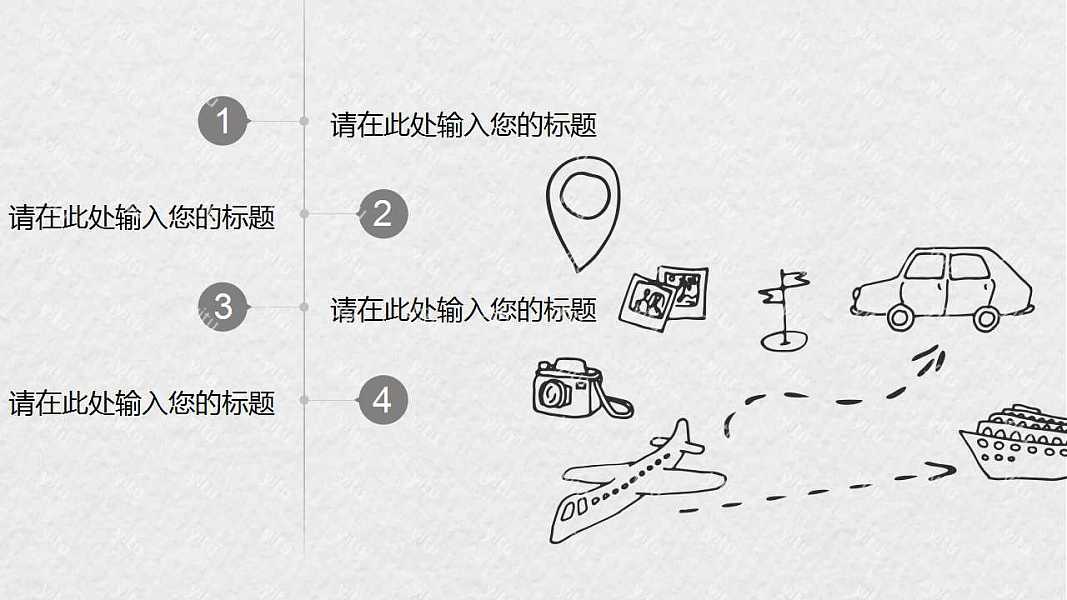 1
请在此处输入您的标题

请在此处输入您的标题
2

3
请在此处输入您的标题

请在此处输入您的标题
4