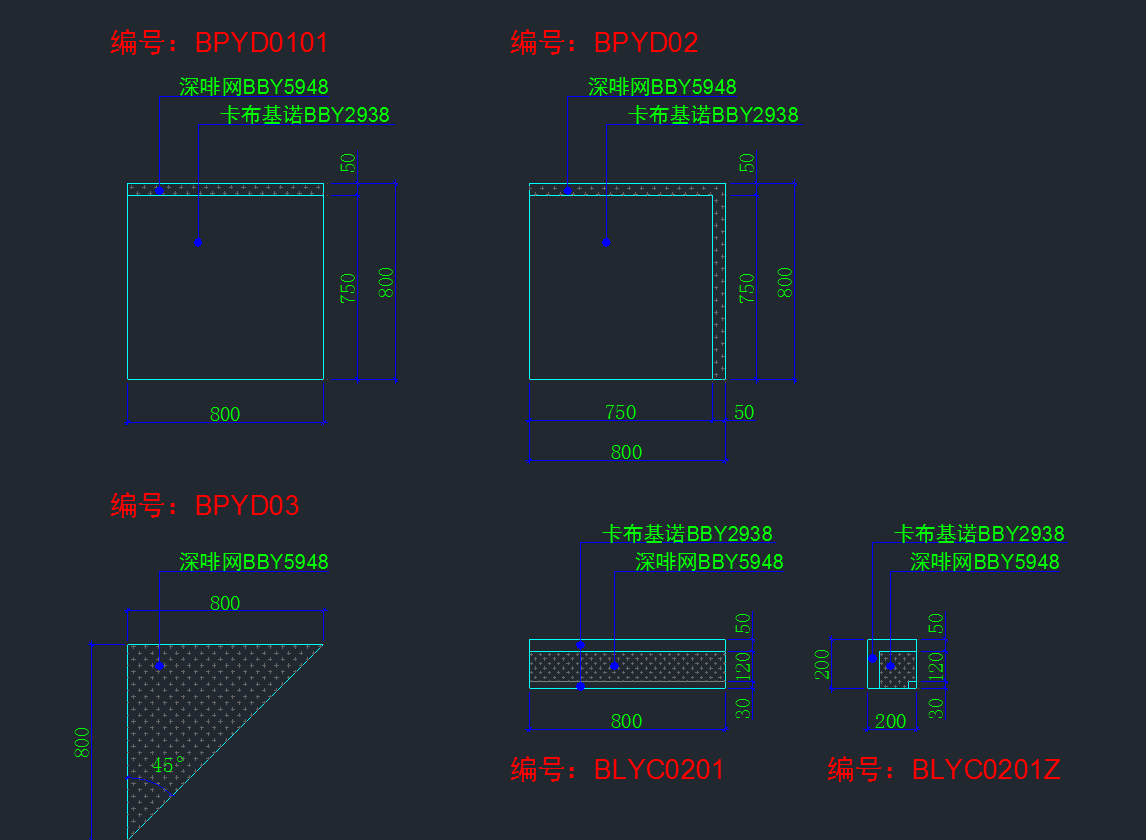 编号：BPYD0101

深啡网BBY5948
卡布基诺BBY2938

50
750
800
800

编号：BPYD02

深啡网BBY5948
卡布基诺BBY2938

50
750
800
750
50
800

编号：BPYD03

深啡网BBY5948

800
800
45°

卡布基诺BBY2938
深啡网BBY5948

50
120
30
800

编号：BLYC0201

卡布基诺BBY2938
深啡网BBY5948

200
50
120
30
200

编号：BLYC0201Z